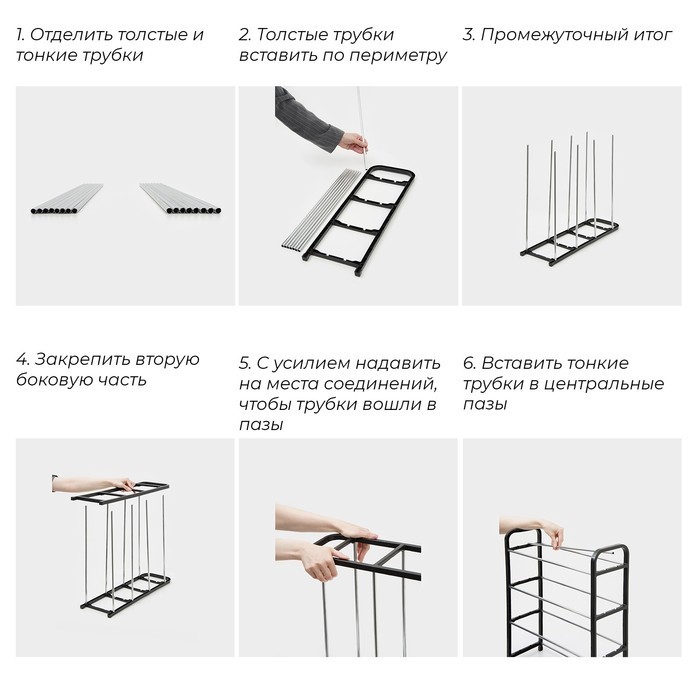 1. Отделить толстые и тонкие трубки

2. Толстые трубки вставить по периметру

3. Промежуточный итог

4. Закрепить вторую боковую часть

5. С усилием надавить на места соединений, чтобы трубки вошли в пазы

6. Вставить тонкие трубки в центральные пазы