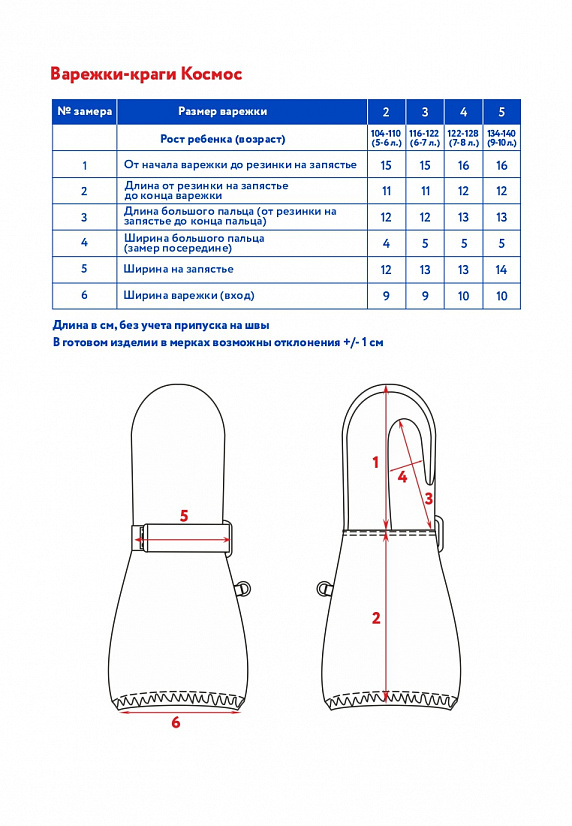 Варежки-краги Космос

| № замера | Размер варежки | 2 | 3 | 4 | 5 |
|---|---|---|---|---|---|
| | Рост ребенка (возраст) | 104-110 (5-6 л.) | 116-122 (6-7 л.) | 122-128 (7-8 л.) | 134-140 (9-10 л.) |
| 1 | От начала варежки до резинки на запястье | 15 | 15 | 16 | 16 |
| 2 | Длина от резинки на запястье до конца варежки | 11 | 11 | 12 | 12 |
| 3 | Длина большого пальца (от резинки на запястье до конца пальца) | 12 | 12 | 13 | 13 |
| 4 | Ширина большого пальца (замер посередине) | 4 | 5 | 5 | 5 |
| 5 | Ширина на запястье | 12 | 13 | 13 | 14 |
| 6 | Ширина варежки (вход) | 9 | 9 | 10 | 10 |

Длина в см, без учета припуска на швы
В готовом изделии в мерках возможны отклонения +/- 1 см

5
6
1
4
3
2